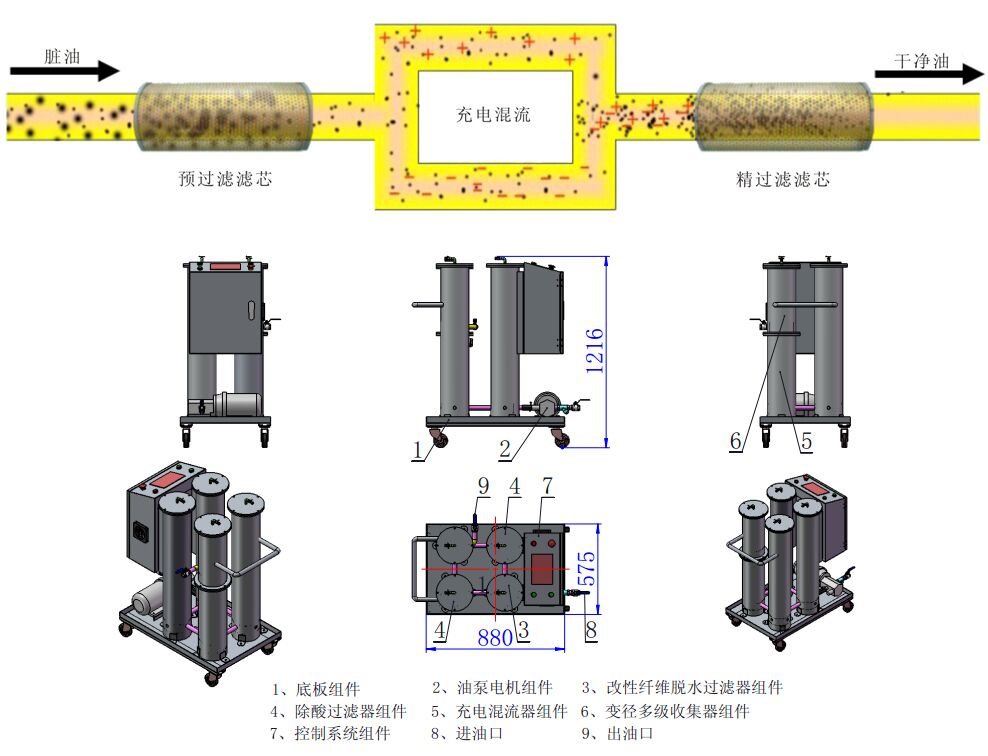 脏油

干净油

充电混流

预过滤滤芯

精过滤滤芯

1216

1

2

6

5

9

4

7

575

4

880

3

8

1、底板组件　　2、油泵电机组件　　3、改性纤维脱水过滤器组件
4、除酸过滤器组件　　5、充电混流器组件　　6、变径多级收集器组件
7、控制系统组件　　8、进油口　　9、出油口