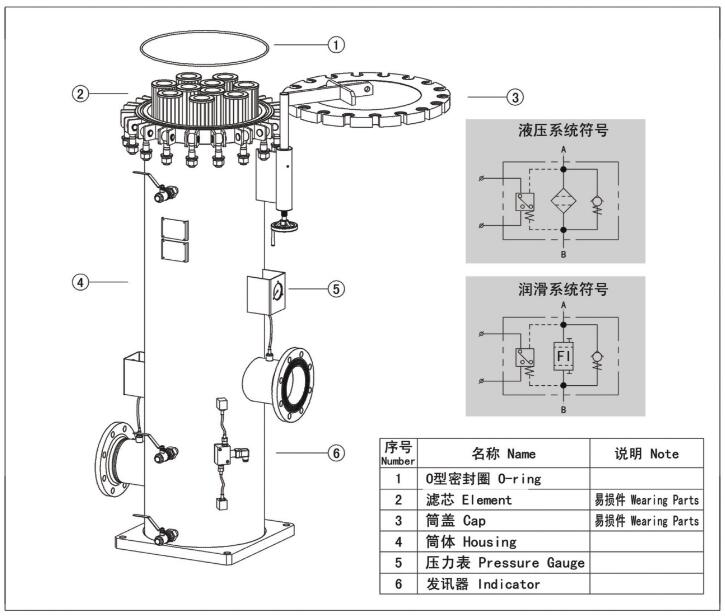 ①
②
③
④
⑤
⑥

液压系统符号
A
B

润滑系统符号
A
FI
B

| 序号 Number | 名称 Name | 说明 Note |
|---|---|---|
| 1 | O型密封圈 O-ring | |
| 2 | 滤芯 Element | 易损件 Wearing Parts |
| 3 | 筒盖 Cap | 易损件 Wearing Parts |
| 4 | 筒体 Housing | |
| 5 | 压力表 Pressure Gauge | |
| 6 | 发讯器 Indicator | |