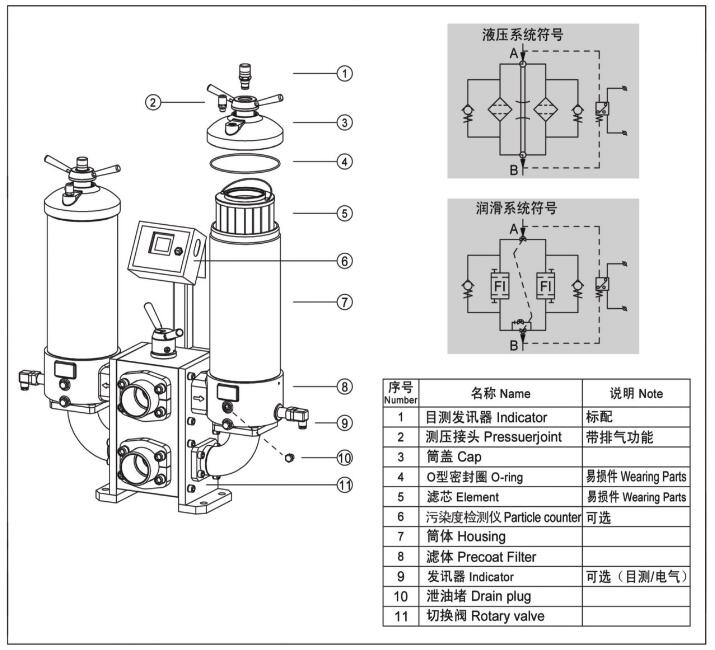 1
2
3
4
5
6
7
8
9
10
11

液压系统符号
A
B

润滑系统符号
A
FI
FI
B

| 序号 Number | 名称 Name | 说明 Note |
|---|---|---|
| 1 | 目测发讯器 Indicator | 标配 |
| 2 | 测压接头 Pressuerjoint | 带排气功能 |
| 3 | 筒盖 Cap | |
| 4 | O型密封圈 O-ring | 易损件 Wearing Parts |
| 5 | 滤芯 Element | 易损件 Wearing Parts |
| 6 | 污染度检测仪 Particle counter | 可选 |
| 7 | 筒体 Housing | |
| 8 | 滤体 Precoat Filter | |
| 9 | 发讯器 Indicator | 可选（目测/电气） |
| 10 | 泄油堵 Drain plug | |
| 11 | 切换阀 Rotary valve | |