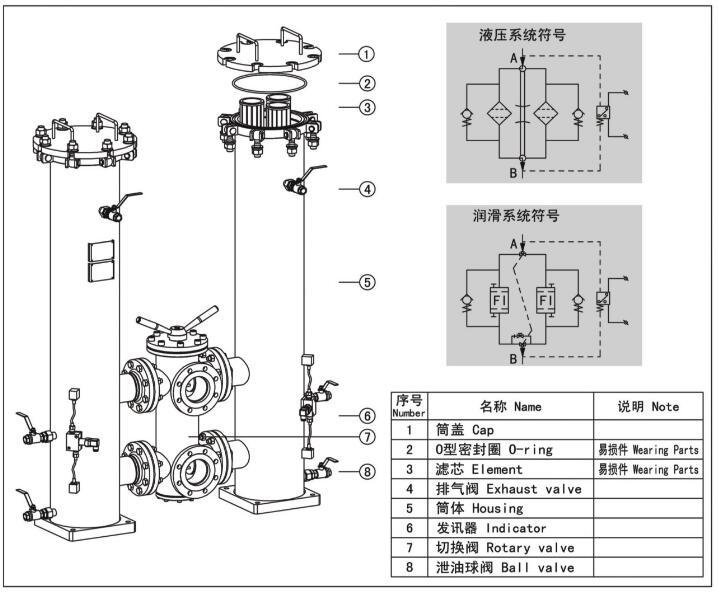 ①
②
③
④
⑤
⑥
⑦
⑧

液压系统符号

A

B

润滑系统符号

A

FI

FI

B

| 序号 Number | 名称 Name | 说明 Note |
|---|---|---|
| 1 | 筒盖 Cap | |
| 2 | O型密封圈 O-ring | 易损件 Wearing Parts |
| 3 | 滤芯 Element | 易损件 Wearing Parts |
| 4 | 排气阀 Exhaust valve | |
| 5 | 筒体 Housing | |
| 6 | 发讯器 Indicator | |
| 7 | 切换阀 Rotary valve | |
| 8 | 泄油球阀 Ball valve | |